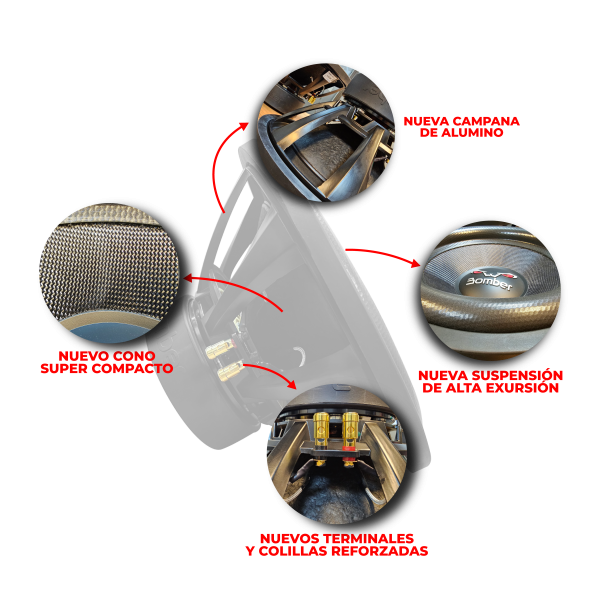 NUEVA CAMPANA DE ALUMINO

NUEVO CONO SUPER COMPACTO

Bomber

NUEVA SUSPENSIÓN DE ALTA EXURSIÓN

NUEVOS TERMINALES Y COLILLAS REFORZADAS